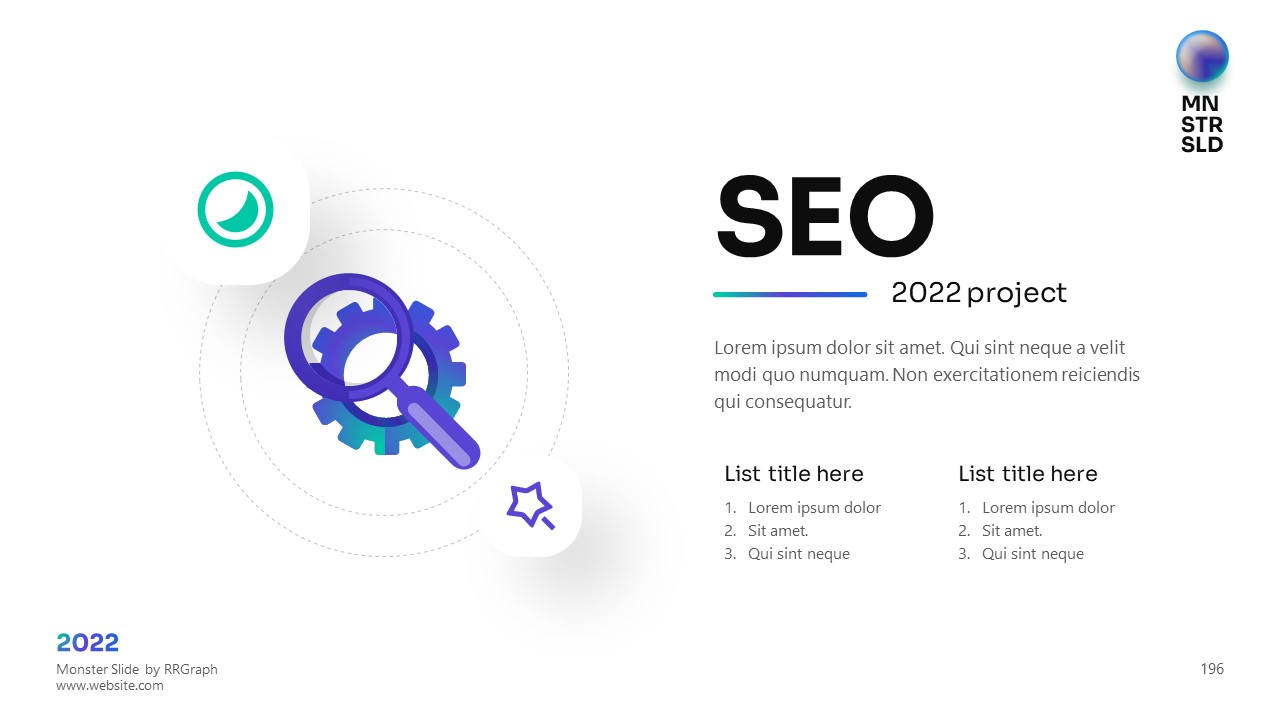 MN
STR
SLD

SEO

2022 project

Lorem ipsum dolor sit amet. Qui sint neque a velit modi quo numquam. Non exercitationem reiciendis qui consequatur.

List title here
1. Lorem ipsum dolor
2. Sit amet.
3. Qui sint neque

List title here
1. Lorem ipsum dolor
2. Sit amet.
3. Qui sint neque

2022
Monster Slide by RRGraph
www.website.com

196